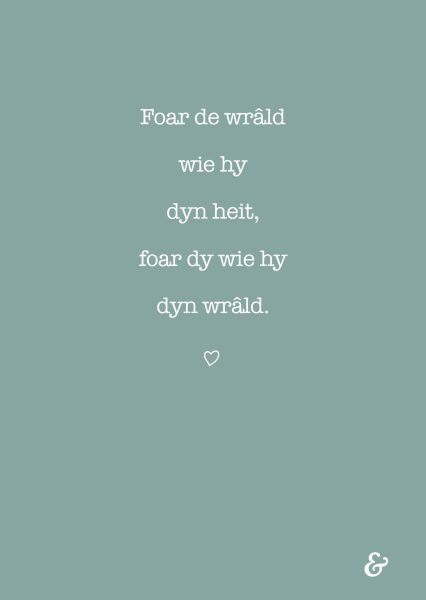 Foar de wrâld

wie hy

dyn heit,

foar dy wie hy

dyn wrâld.

♡

&